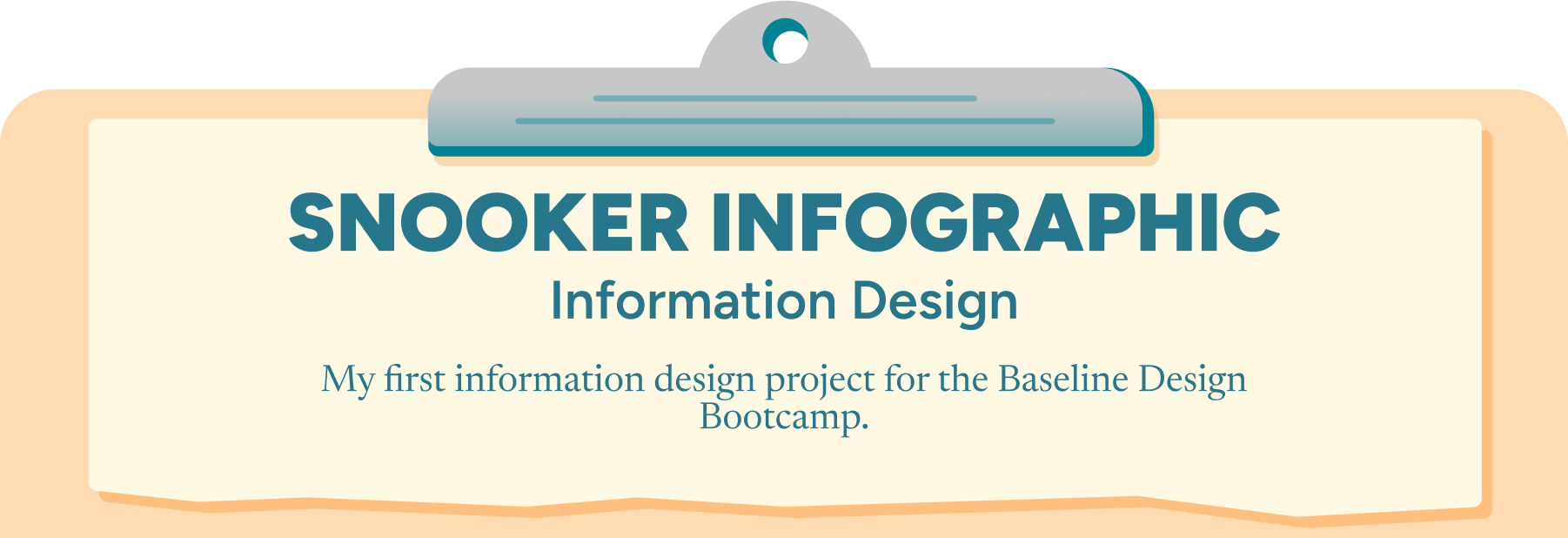 SNOOKER INFOGRAPHIC

Information Design

My first information design project for the Baseline Design Bootcamp.